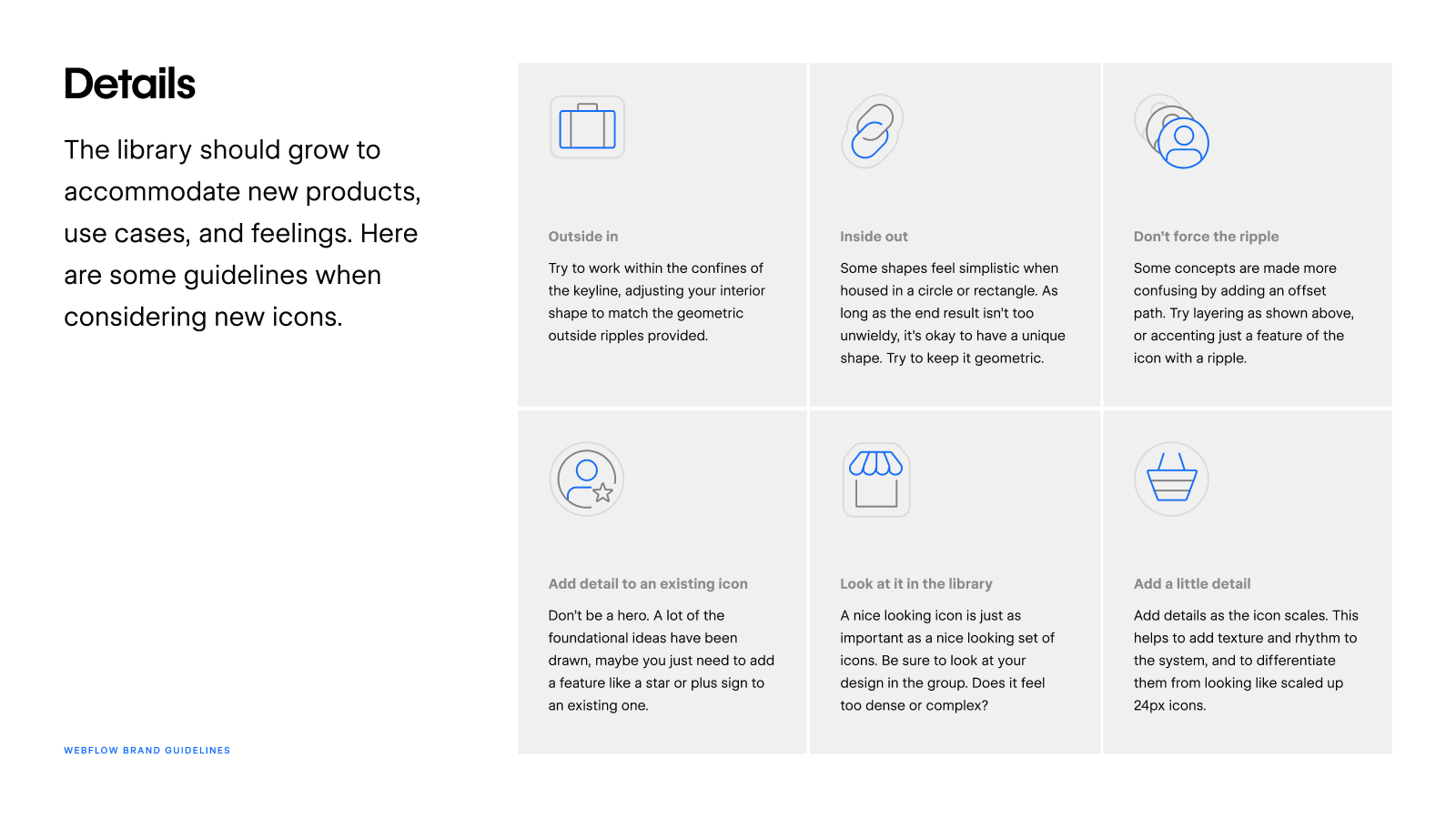 Details

The library should grow to accommodate new products, use cases, and feelings. Here are some guidelines when considering new icons.

Outside in

Try to work within the confines of the keyline, adjusting your interior shape to match the geometric outside ripples provided.

Inside out

Some shapes feel simplistic when housed in a circle or rectangle. As long as the end result isn't too unwieldy, it's okay to have a unique shape. Try to keep it geometric.

Don't force the ripple

Some concepts are made more confusing by adding an offset path. Try layering as shown above, or accenting just a feature of the icon with a ripple.

Add detail to an existing icon

Don't be a hero. A lot of the foundational ideas have been drawn, maybe you just need to add a feature like a star or plus sign to an existing one.

Look at it in the library

A nice looking icon is just as important as a nice looking set of icons. Be sure to look at your design in the group. Does it feel too dense or complex?

Add a little detail

Add details as the icon scales. This helps to add texture and rhythm to the system, and to differentiate them from looking like scaled up 24px icons.

WEBFLOW BRAND GUIDELINES